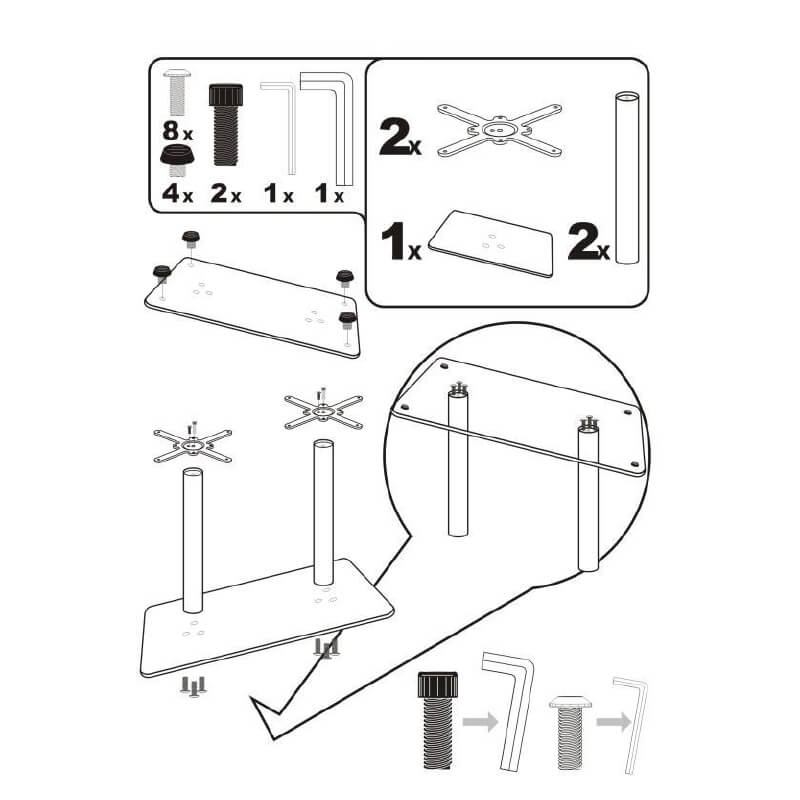 8x
4x 2x 1x 1x
2x
1x
2x